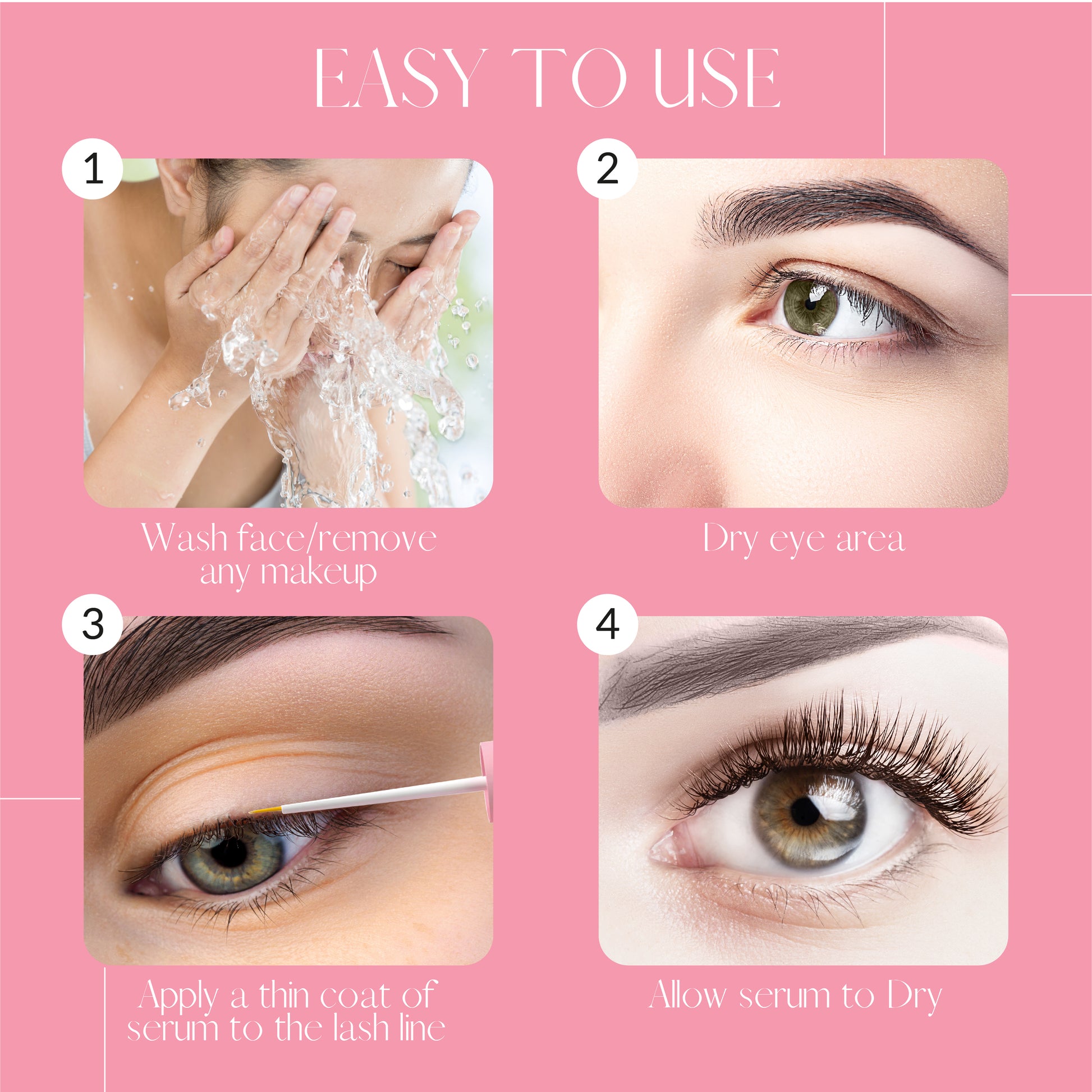 EASY TO USE

1

Wash face/remove any makeup

2

Dry eye area

3

Apply a thin coat of serum to the lash line

4

Allow serum to Dry